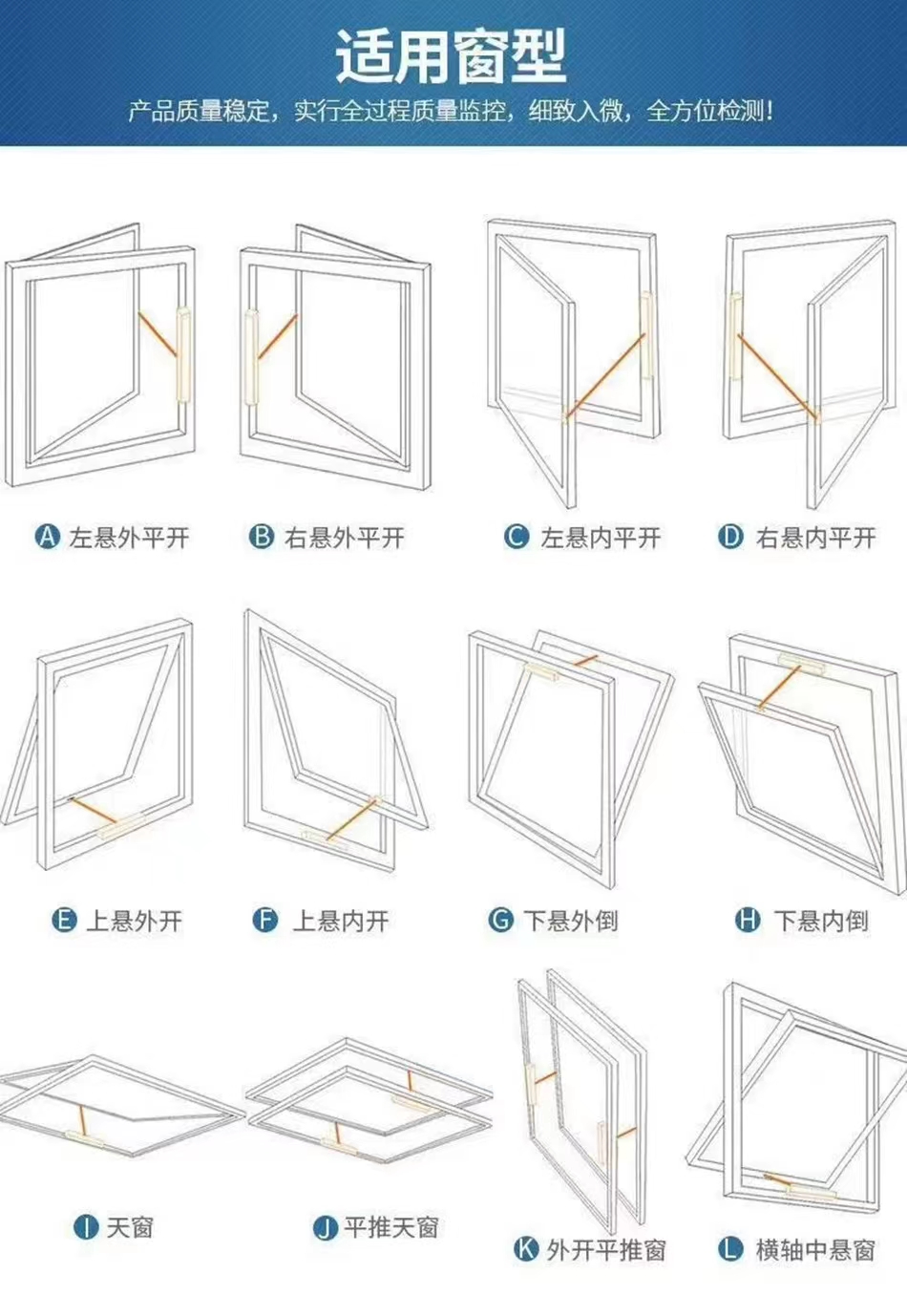 适用窗型

产品质量稳定，实行全过程质量监控，细致入微，全方位检测！

A 左悬外平开

B 右悬外平开

C 左悬内平开

D 右悬内平开

E 上悬外开

F 上悬内开

G 下悬外倒

H 下悬内倒

I 天窗

J 平推天窗

K 外开平推窗

L 横轴中悬窗